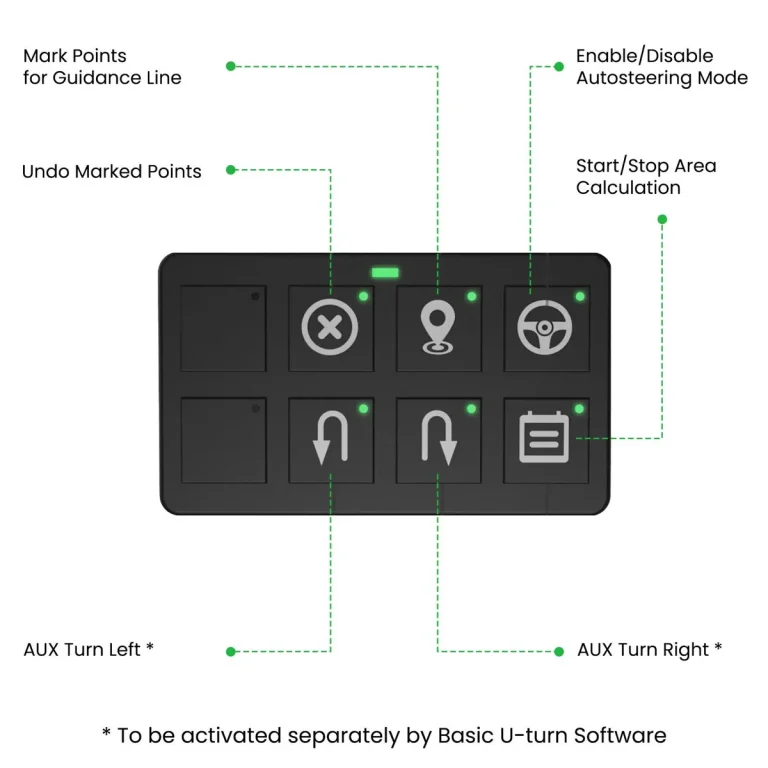 Mark Points for Guidance Line

Enable/Disable Autosteering Mode

Undo Marked Points

Start/Stop Area Calculation

AUX Turn Left *

AUX Turn Right *

* To be activated separately by Basic U-turn Software